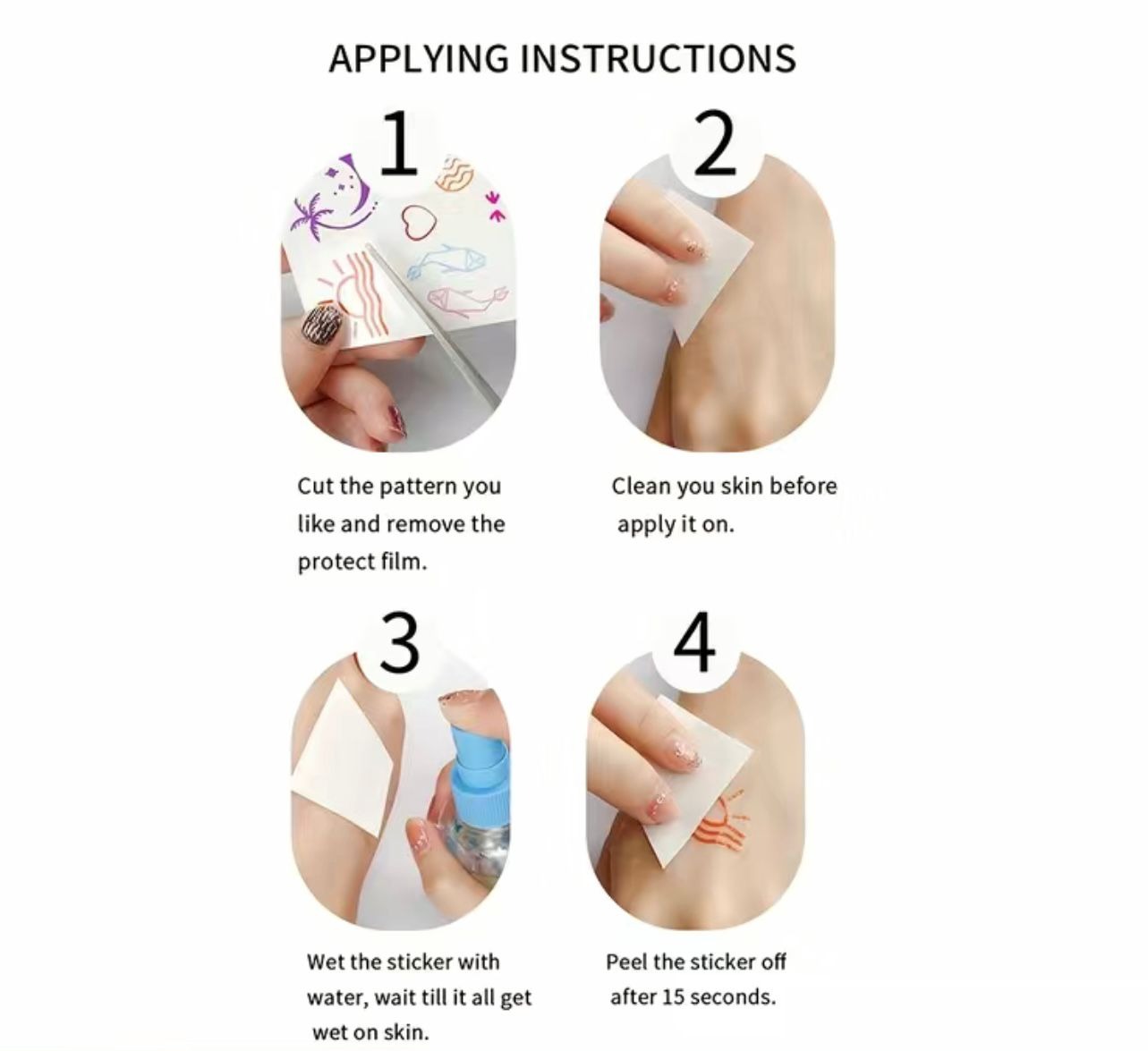 APPLYING INSTRUCTIONS

1

Cut the pattern you like and remove the protect film.

2

Clean you skin before apply it on.

3

Wet the sticker with water, wait till it all get wet on skin.

4

Peel the sticker off after 15 seconds.